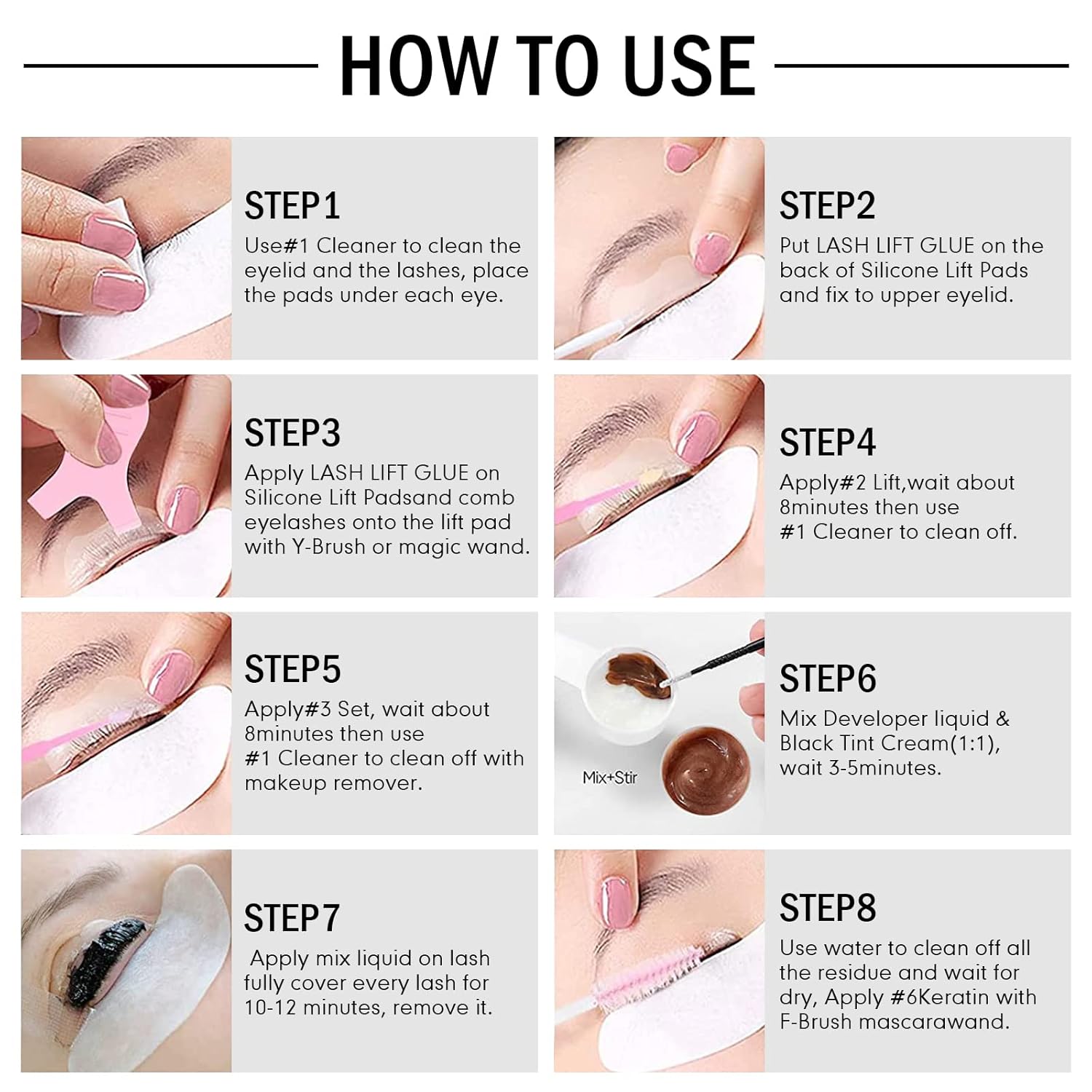 HOW TO USE

STEP1
Use#1 Cleaner to clean the eyelid and the lashes, place the pads under each eye.

STEP2
Put LASH LIFT GLUE on the back of Silicone Lift Pads and fix to upper eyelid.

STEP3
Apply LASH LIFT GLUE on Silicone Lift Padsand comb eyelashes onto the lift pad with Y-Brush or magic wand.

STEP4
Apply#2 Lift,wait about 8minutes then use #1 Cleaner to clean off.

STEP5
Apply#3 Set, wait about 8minutes then use #1 Cleaner to clean off with makeup remover.

Mix+Stir

STEP6
Mix Developer liquid & Black Tint Cream(1:1), wait 3-5minutes.

STEP7
Apply mix liquid on lash fully cover every lash for 10-12 minutes, remove it.

STEP8
Use water to clean off all the residue and wait for dry, Apply #6Keratin with F-Brush mascarawand.